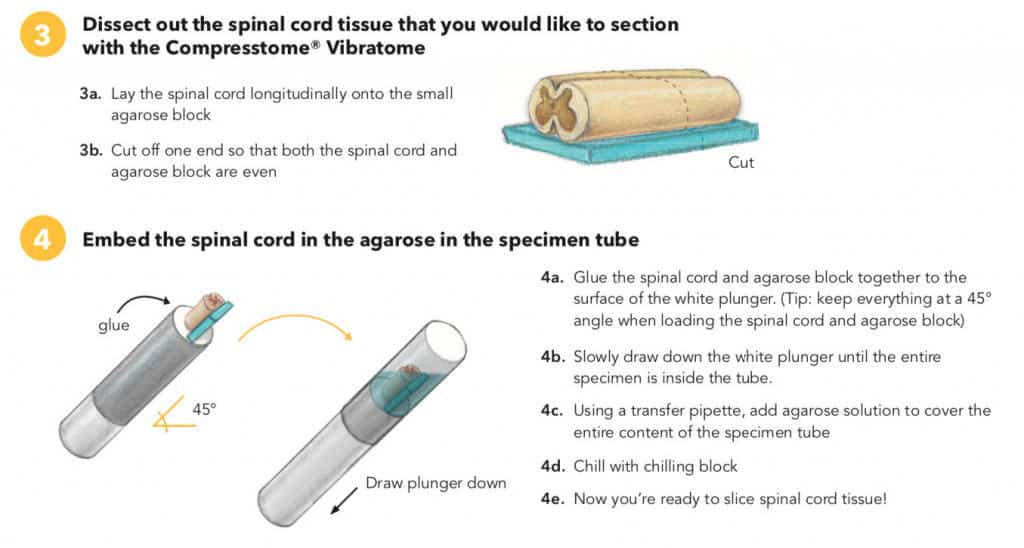 3 Dissect out the spinal cord tissue that you would like to section with the Compresstome® Vibratome

3a. Lay the spinal cord longitudinally onto the small agarose block

3b. Cut off one end so that both the spinal cord and agarose block are even

Cut

4 Embed the spinal cord in the agarose in the specimen tube

glue

45°

Draw plunger down

4a. Glue the spinal cord and agarose block together to the surface of the white plunger. (Tip: keep everything at a 45° angle when loading the spinal cord and agarose block)

4b. Slowly draw down the white plunger until the entire specimen is inside the tube.

4c. Using a transfer pipette, add agarose solution to cover the entire content of the specimen tube

4d. Chill with chilling block

4e. Now you're ready to slice spinal cord tissue!