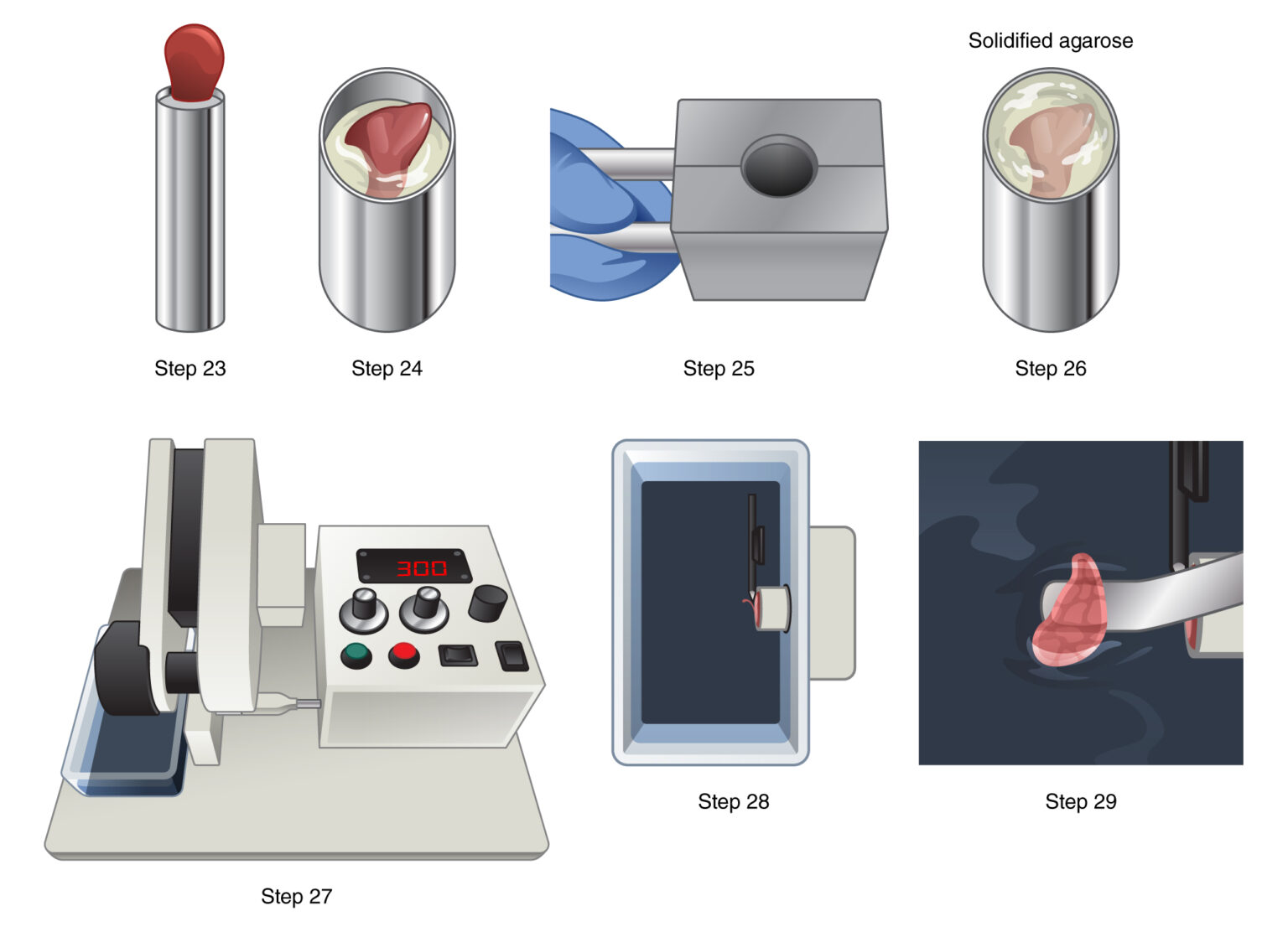 Solidified agarose

Step 23

Step 24

Step 25

Step 26

300

Step 27

Step 28

Step 29